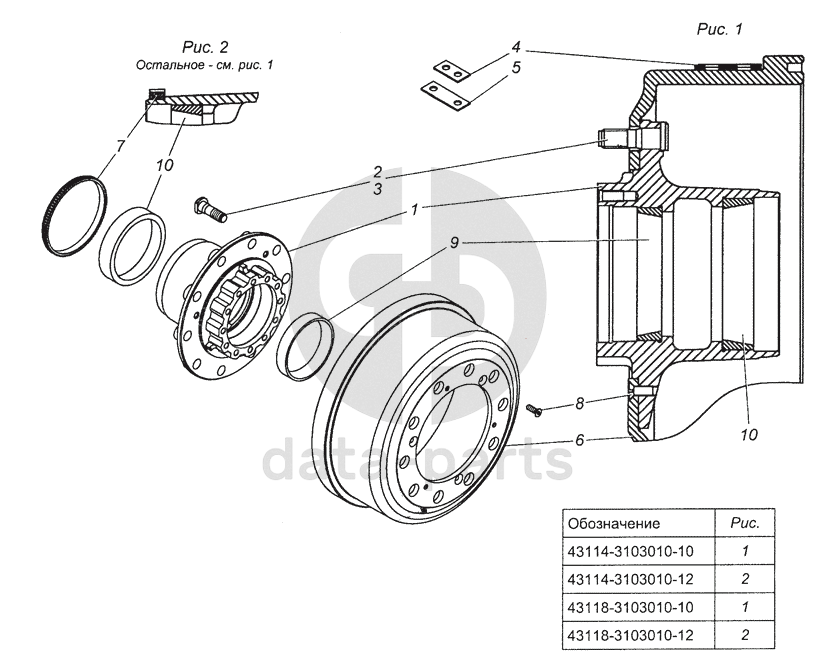 Рис. 2
Остальное - см. рис. 1

Рис. 1

4
5
7
10
2
3
1
9
8
6
10

data parts

| Обозначение | Рис. |
|---|---|
| 43114-3103010-10 | 1 |
| 43114-3103010-12 | 2 |
| 43118-3103010-10 | 1 |
| 43118-3103010-12 | 2 |