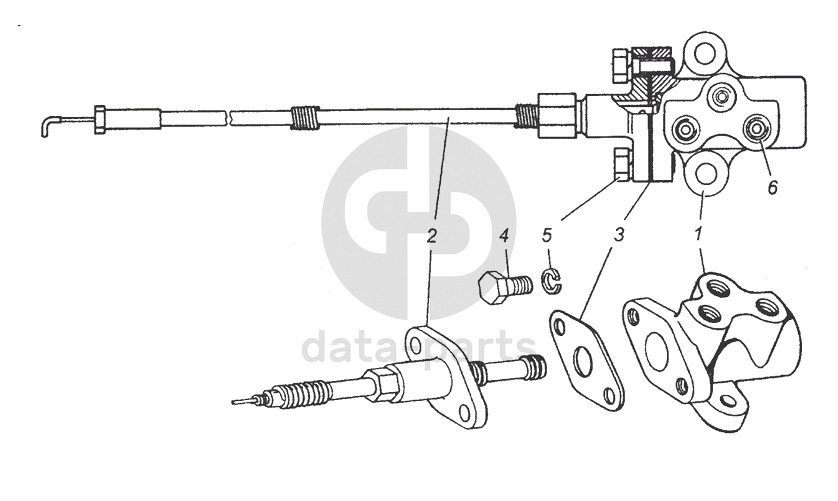 6
2
4
5
3
1
dataparts