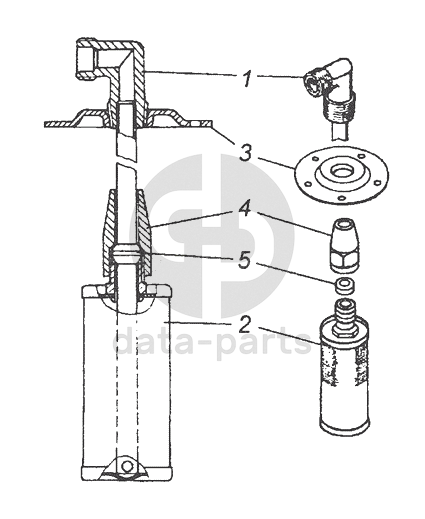 1
3
4
5
2
data-parts