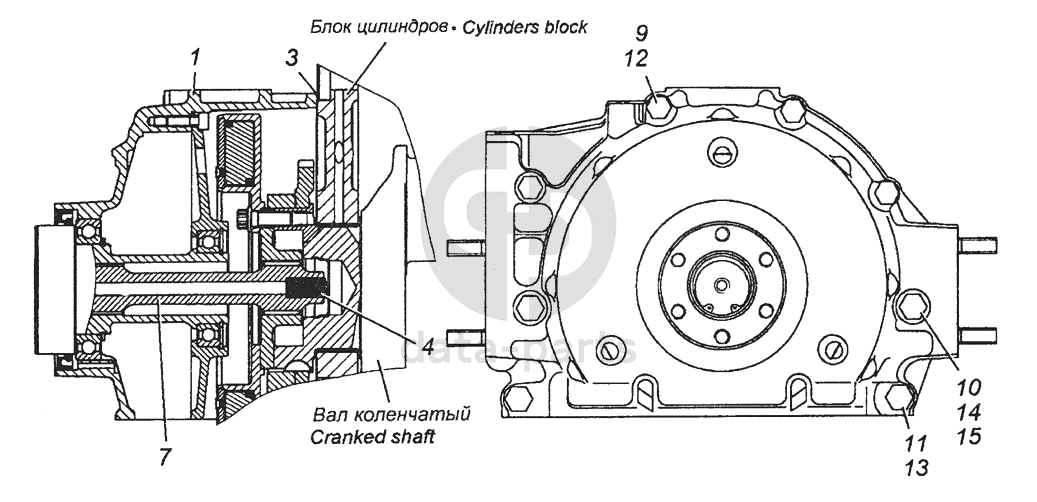 Блок цилиндров • Cylinders block

1
3
9
12

4

7

Вал коленчатый
Cranked shaft

10
14
15
11
13

data-parts