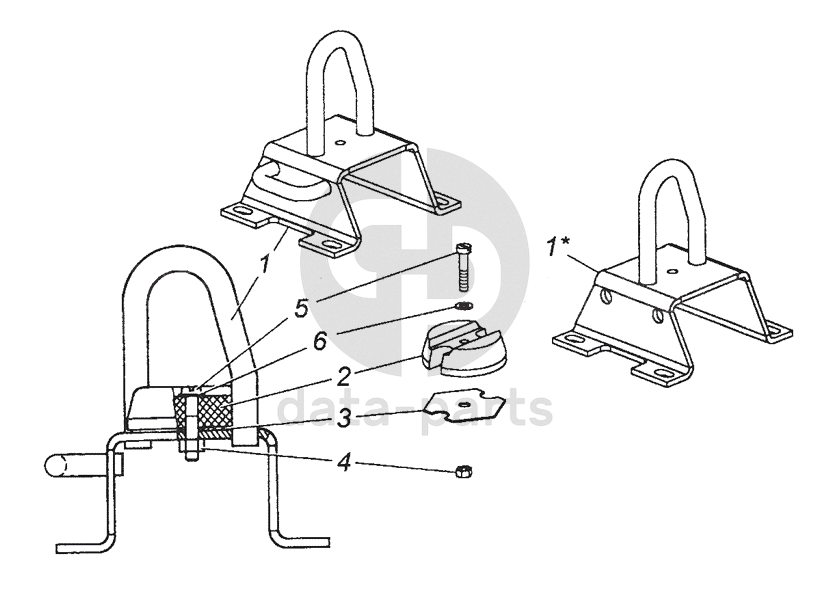 1
1*
5
6
2
3
4
data-parts