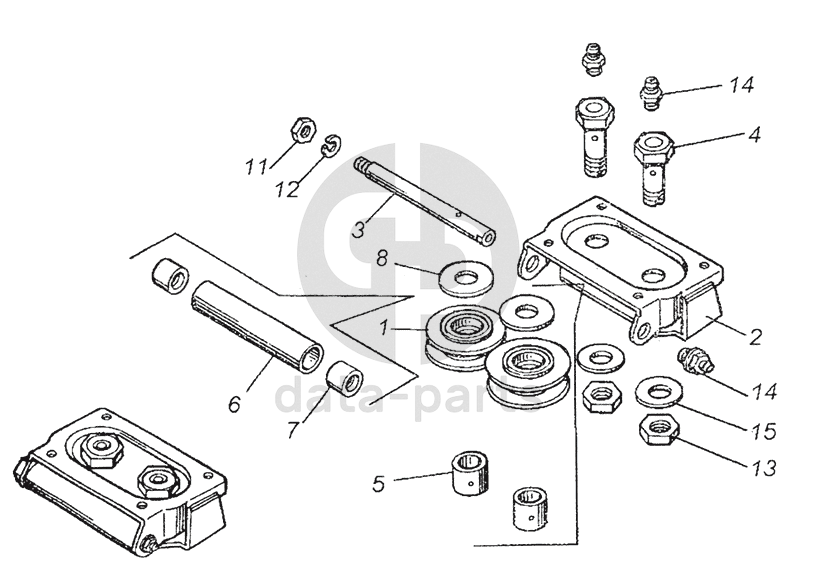 14
4
11
12
3
8
1
2
14
6
7
15
13
5
data-parts