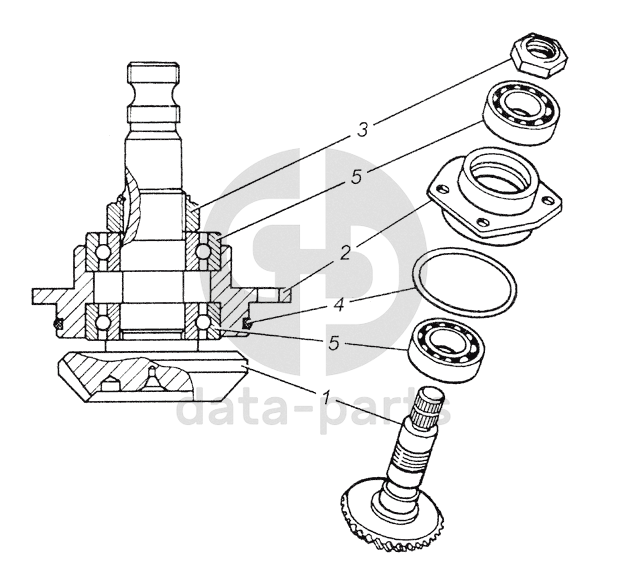 3
5
2
4
5
1
data-parts