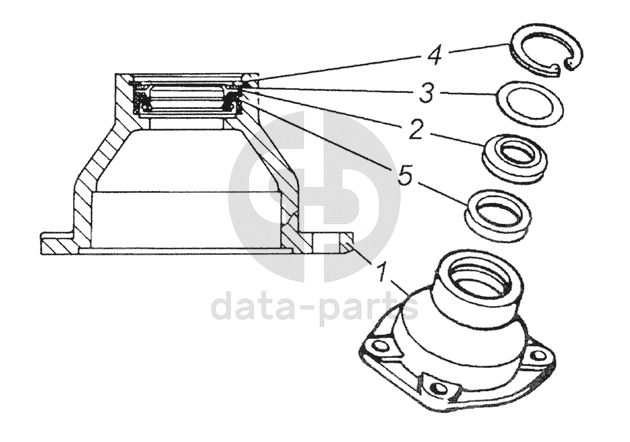 4
3
2
5
1
data-parts