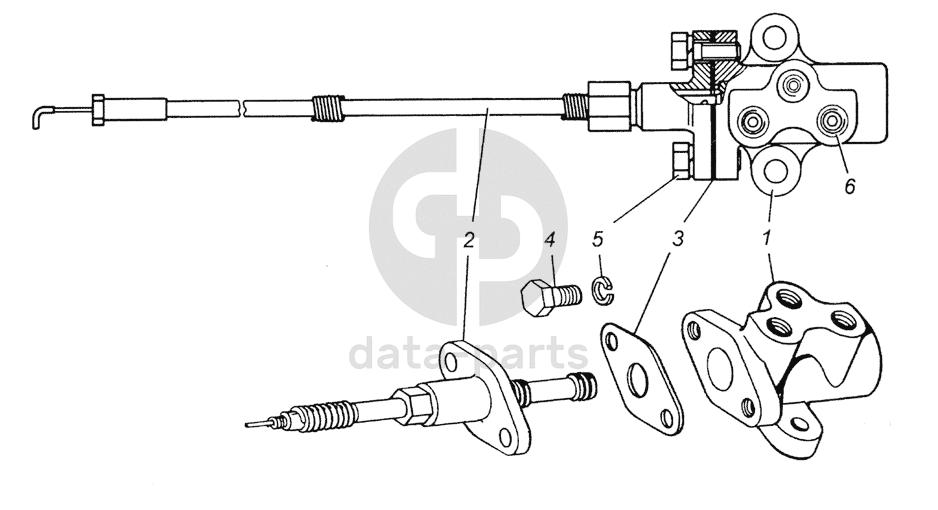 6
2
4
5
3
1
data parts