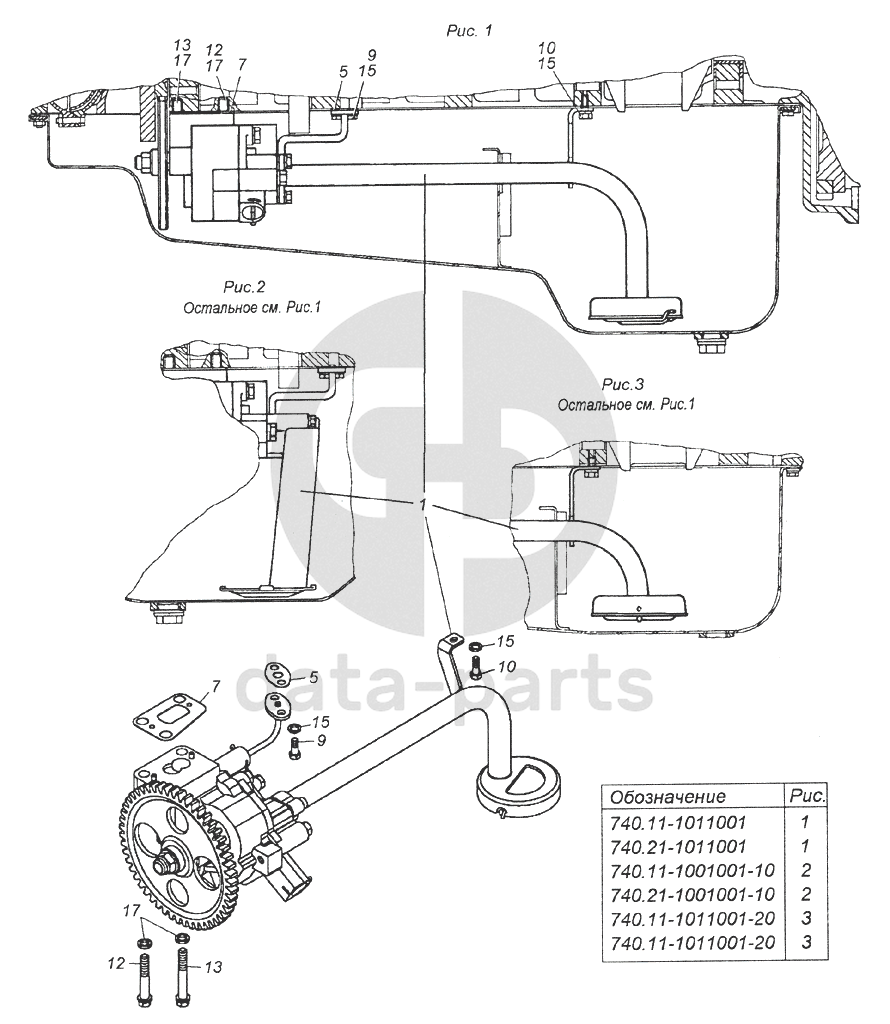 Рис. 1

13
17
12
17
7
5
9
15
10
15

Рис.2
Остальное см. Рис.1

Рис.3
Остальное см. Рис.1

1

15
10
5
7
15
9

data-parts

17
12
13

| Обозначение | Рис. |
|---|---|
| 740.11-1011001 | 1 |
| 740.21-1011001 | 1 |
| 740.11-1001001-10 | 2 |
| 740.21-1001001-10 | 2 |
| 740.11-1011001-20 | 3 |
| 740.11-1011001-20 | 3 |