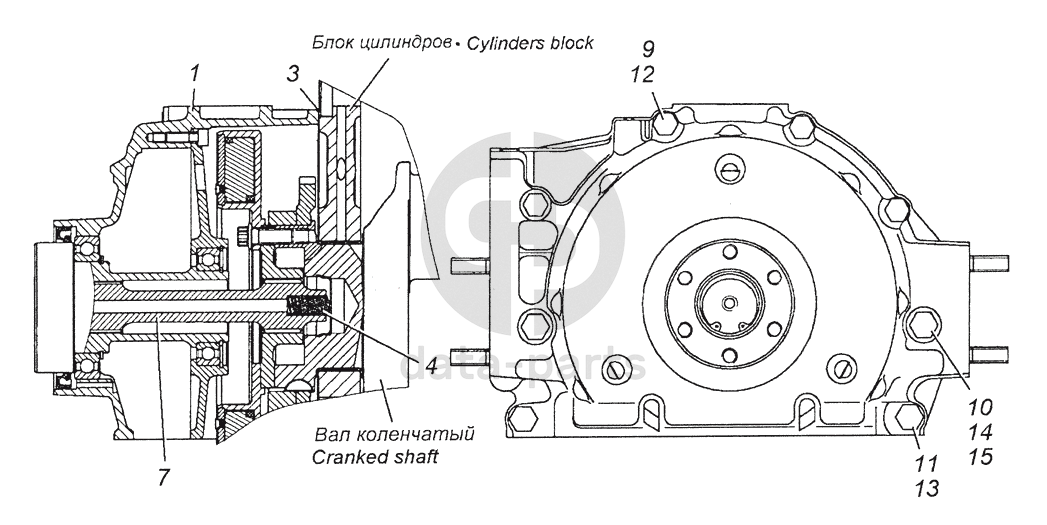 Блок цилиндров • Cylinders block

1

3

9
12

4

7

Вал коленчатый
Cranked shaft

10
14
15

11
13

data-parts