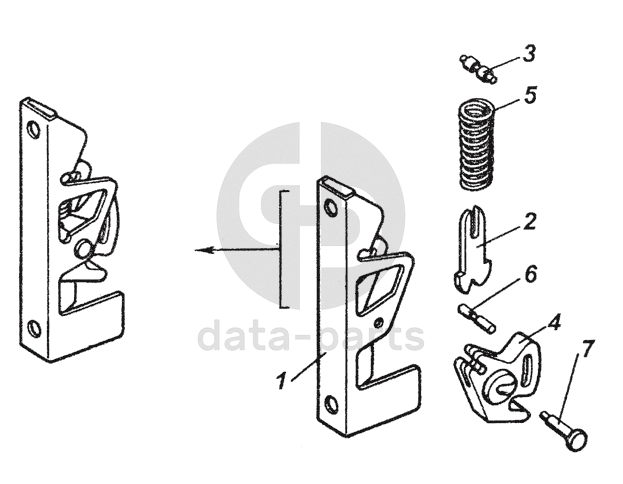 3
5
2
6
4
7
1
data-parts