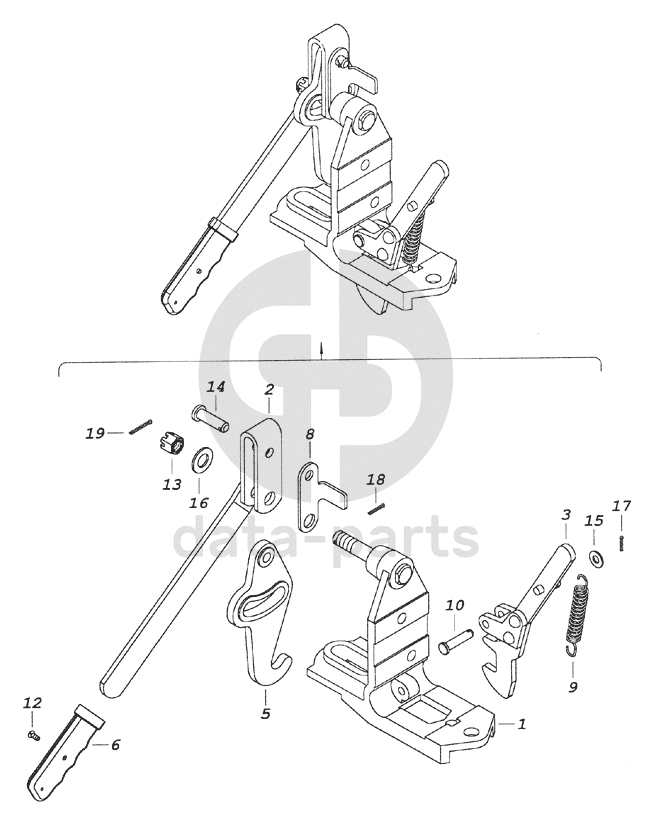 14
2
19
13
16
8
18
3
15
17
data-parts
10
9
5
1
12
6