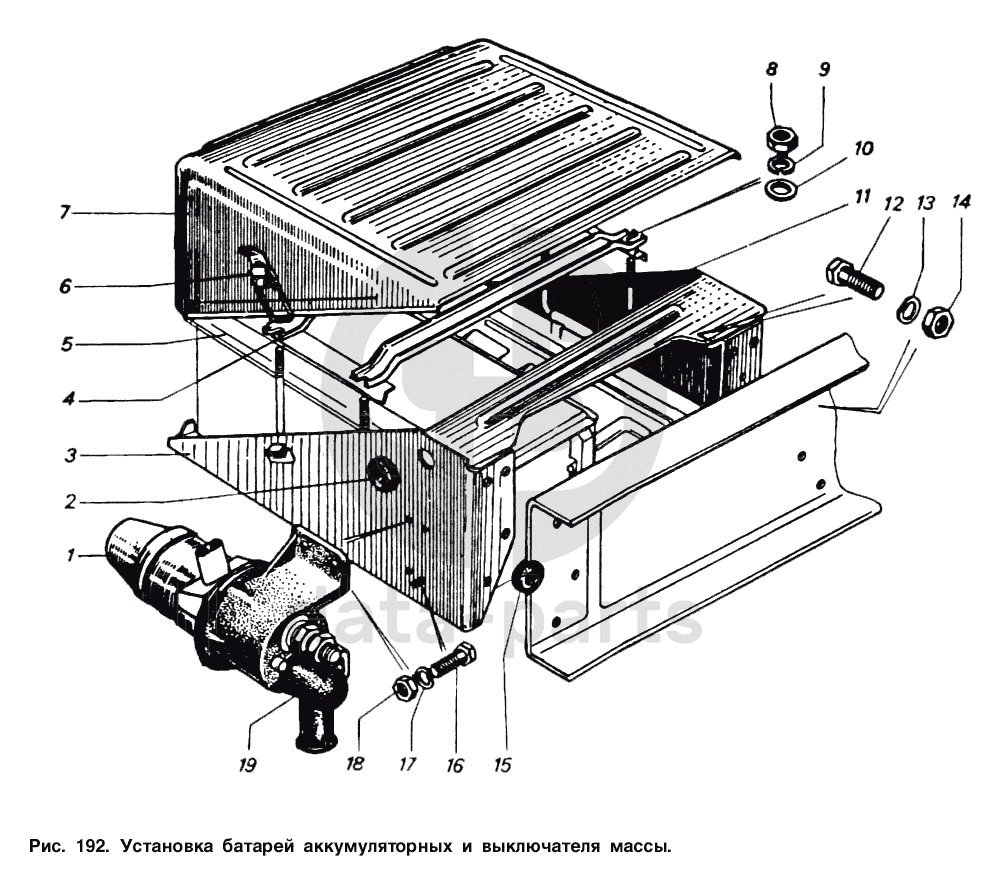 8
9
10
11
12
13
14
7
6
5
4
3
2
1
19
18
17
16
15

tata-parts

Рис. 192. Установка батарей аккумуляторных и выключателя массы.