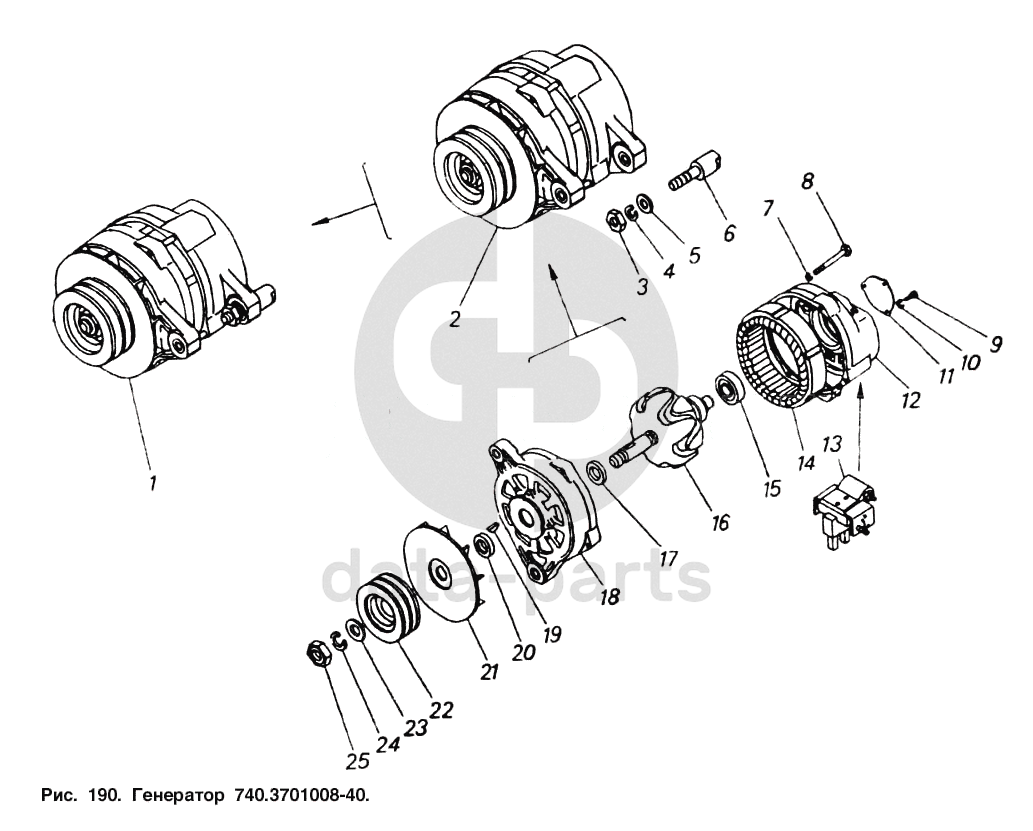 1
2
3
4
5
6
7
8
9
10
11
12
13
14
15
16
17
18
19
20
21
22
23
24
25

data-parts

Рис. 190. Генератор 740.3701008-40.