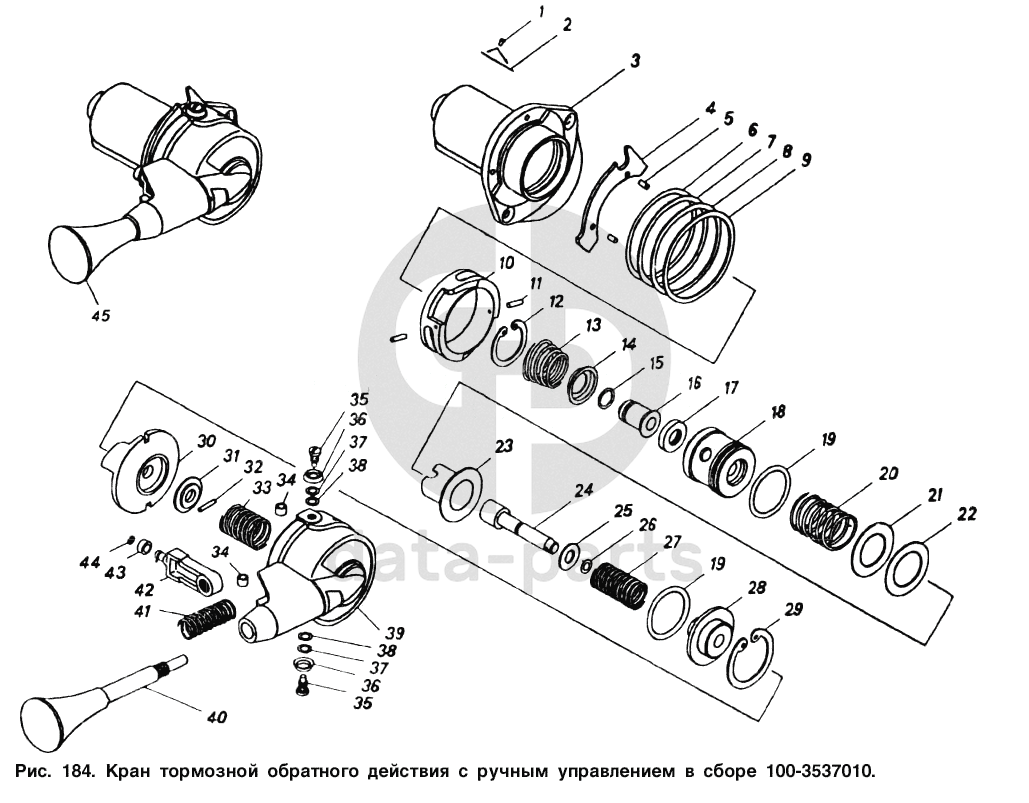 1
2
3
4
5
6
7
8
9
45
10
11
12
13
14
15
16
17
18
19
20
21
22
23
24
25
26
27
19
28
29
35
36
37
38
30
31
32
33
34
34
44
43
42
41
39
38
37
36
35
40
data-parts

Рис. 184. Кран тормозной обратного действия с ручным управлением в сборе 100-3537010.