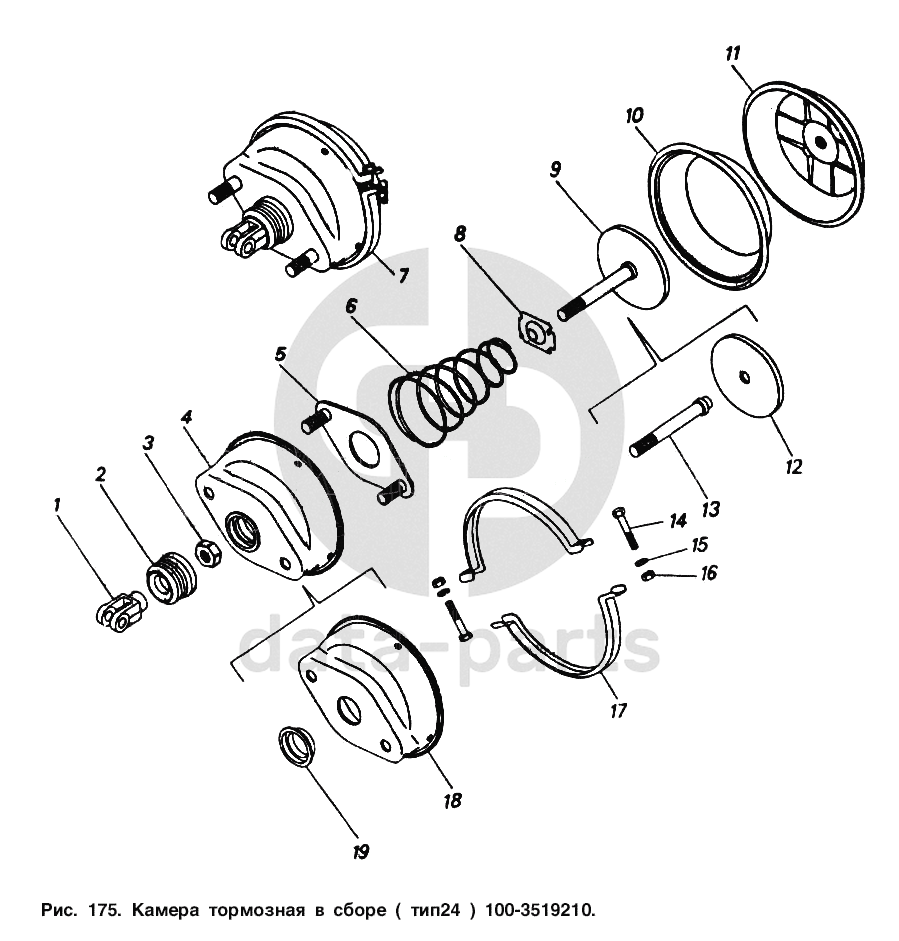 11
10
9
8
7
6
5
4
3
2
1
12
13
14
15
16
17
18
19
data-parts

Рис. 175. Камера тормозная в сборе ( тип24 ) 100-3519210.