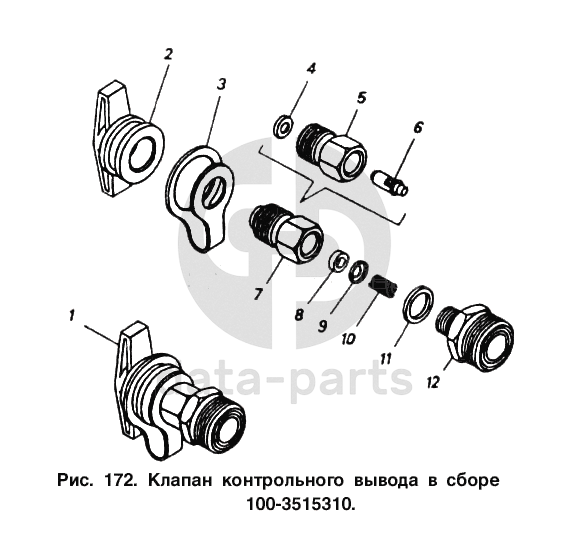 2
3
4
5
6
7
8
9
10
11
12
1
data-parts

Рис. 172. Клапан контрольного вывода в сборе 100-3515310.