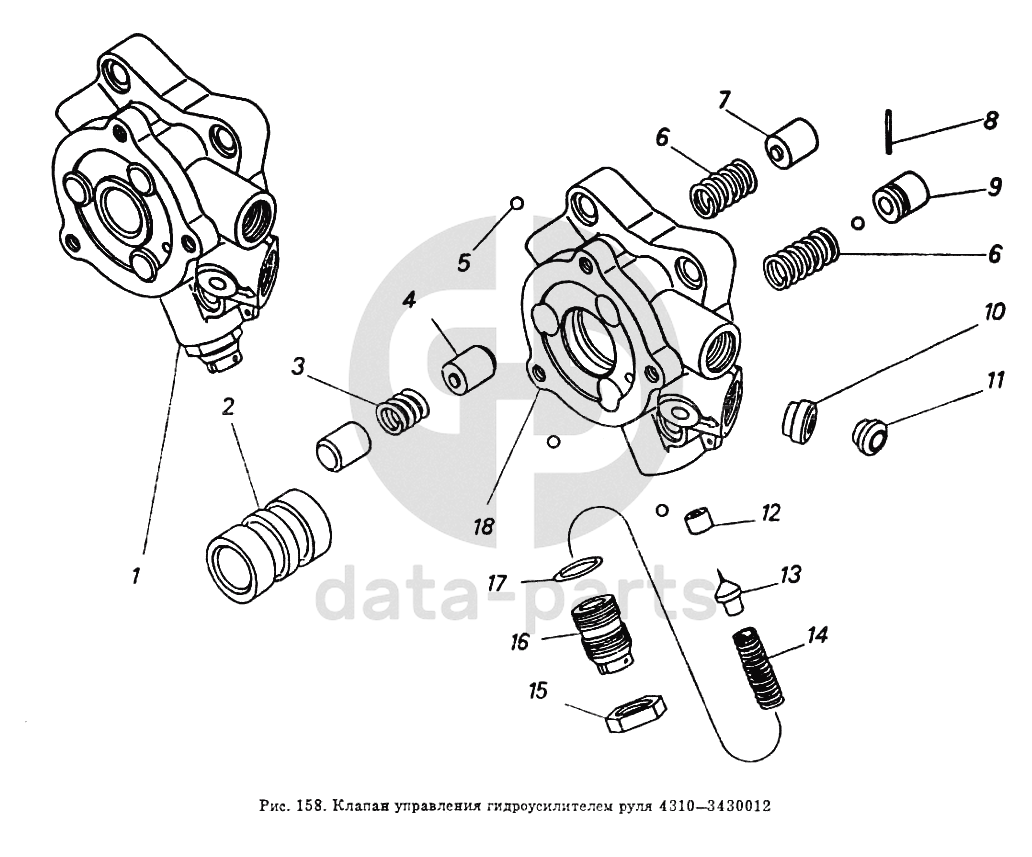 7
8
6
9
5
6
4
10
3
11
2
18
12
1
17
13
16
14
15
data-parts

Рис. 158. Клапан управления гидроусилителем руля 4310—3430012