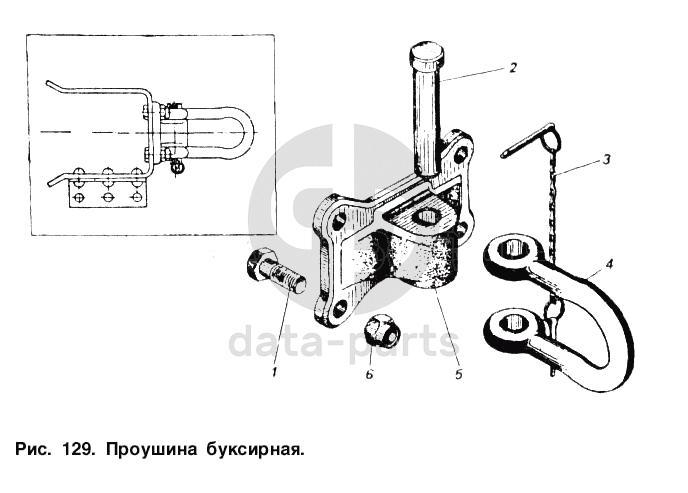 2
3
4
1
6
5
data-parts

Рис. 129. Проушина буксирная.