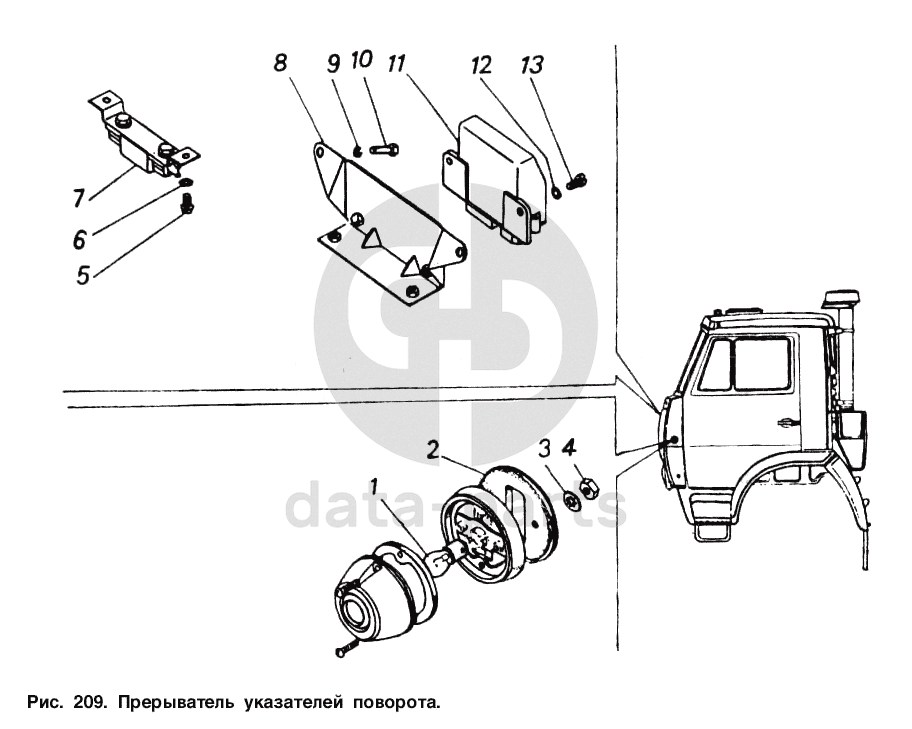 8 9 10 11 12 13

7

6

5

2 3 4

1

data-parts

Рис. 209. Прерыватель указателей поворота.