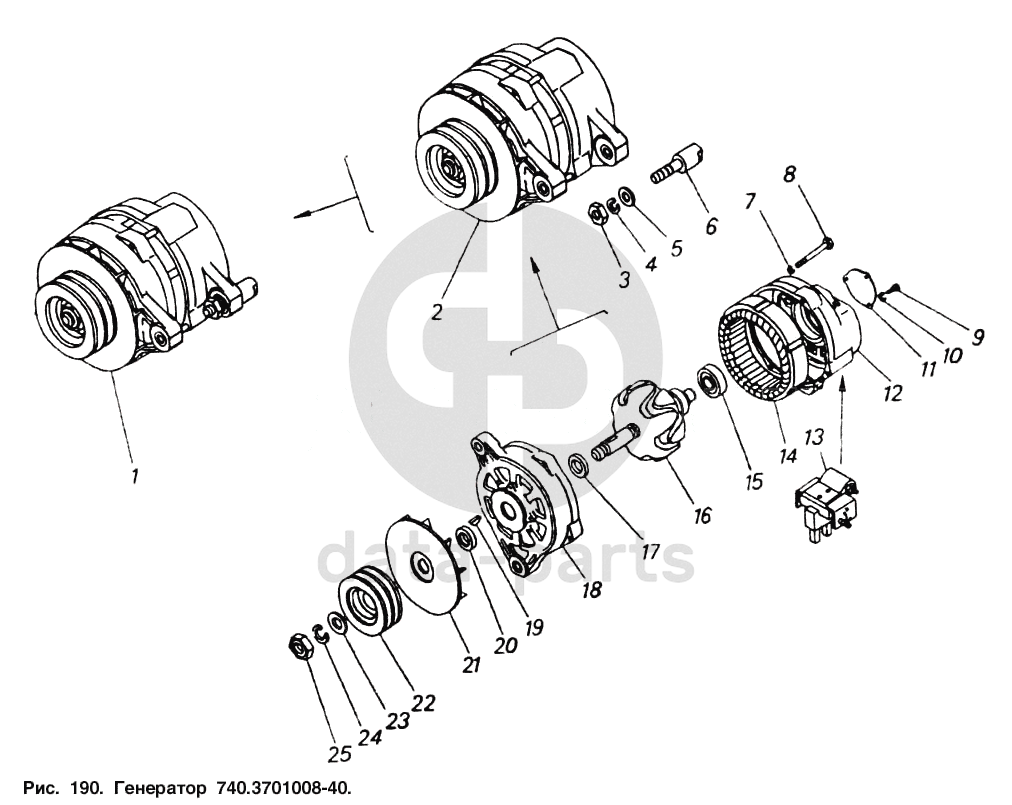 1
2
3
4
5
6
7
8
9
10
11
12
13
14
15
16
17
18
19
20
21
22
23
24
25

data-parts

Рис. 190. Генератор 740.3701008-40.