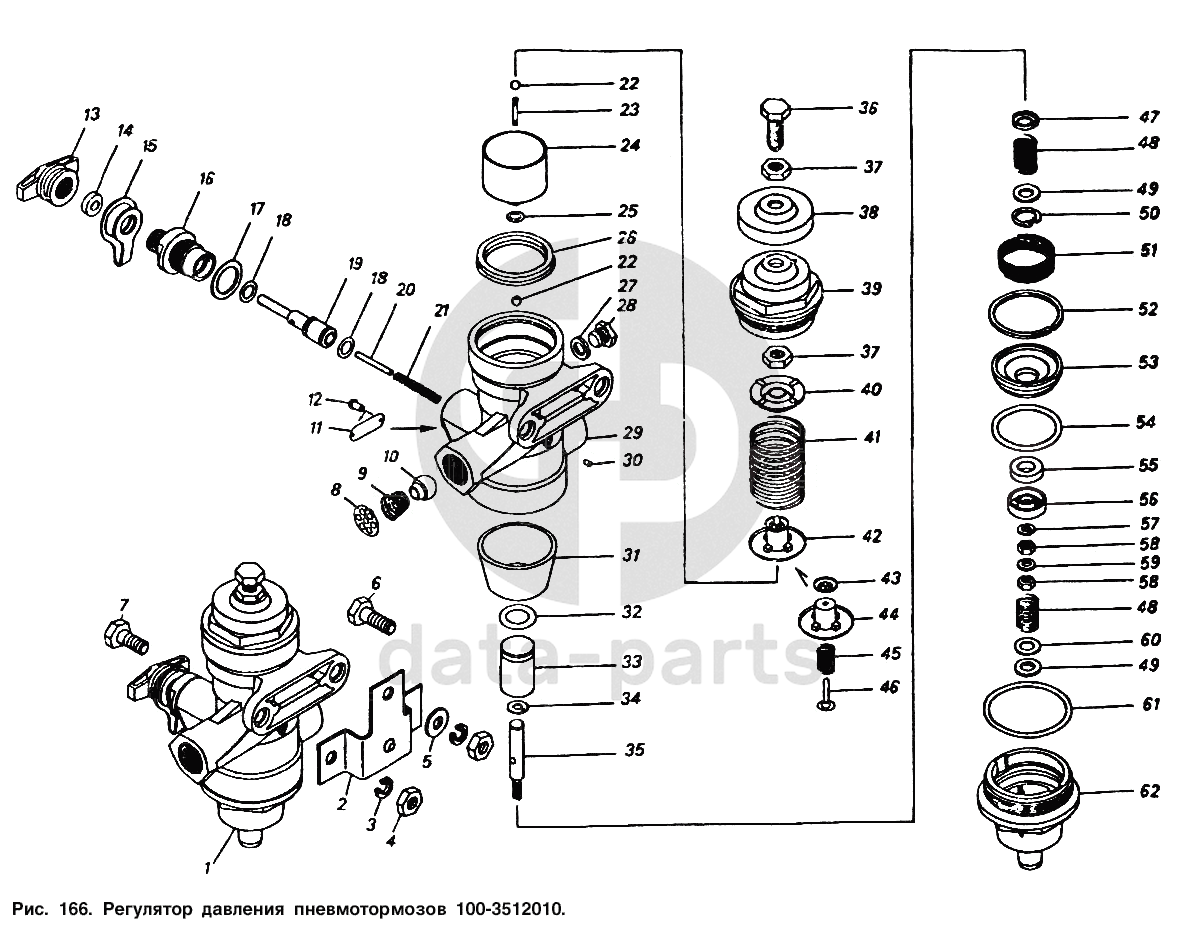 13
14
15
16
17
18
19
18
20
21
12
11
10
9
8
7
6
5
4
3
2
1
22
23
24
25
26
22
27
28
29
30
31
32
33
34
35
36
37
38
39
37
40
41
42
43
44
45
46
47
48
49
50
51
52
53
54
55
56
57
58
59
58
48
60
49
61
62

data-parts

Рис. 166. Регулятор давления пневмотормозов 100-3512010.