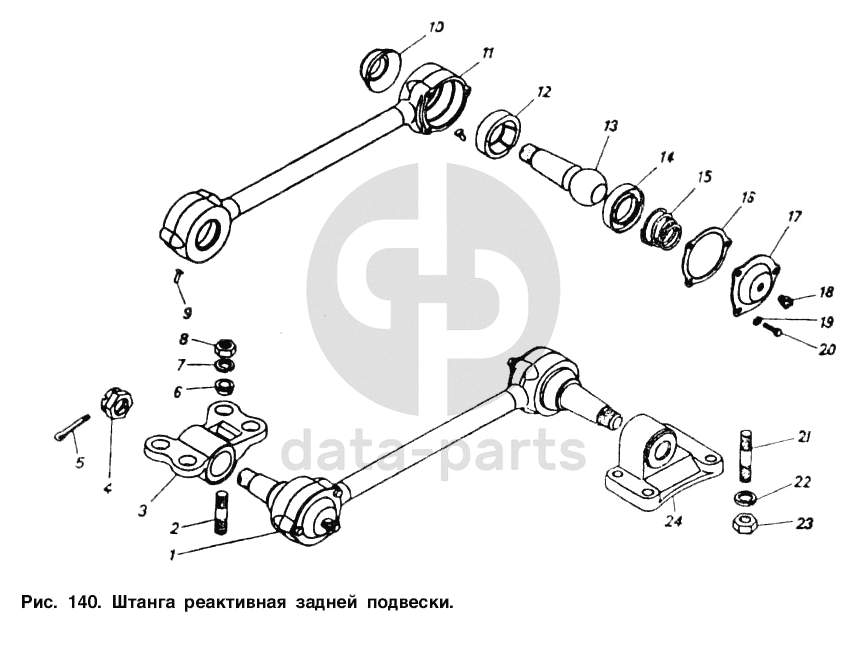 10
11
12
13
14
15
16
17
18
19
20
9
8
7
6
5
4
3
2
1
21
22
23
24
data-parts

Рис. 140. Штанга реактивная задней подвески.