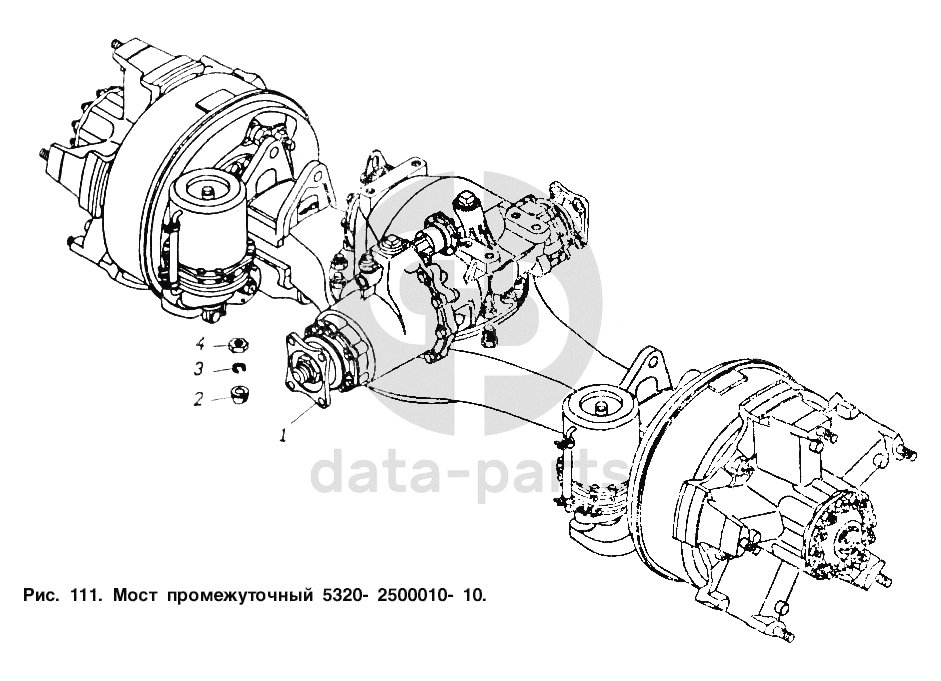 4
3
2
1
data-parts
Рис. 111. Мост промежуточный 5320- 2500010- 10.