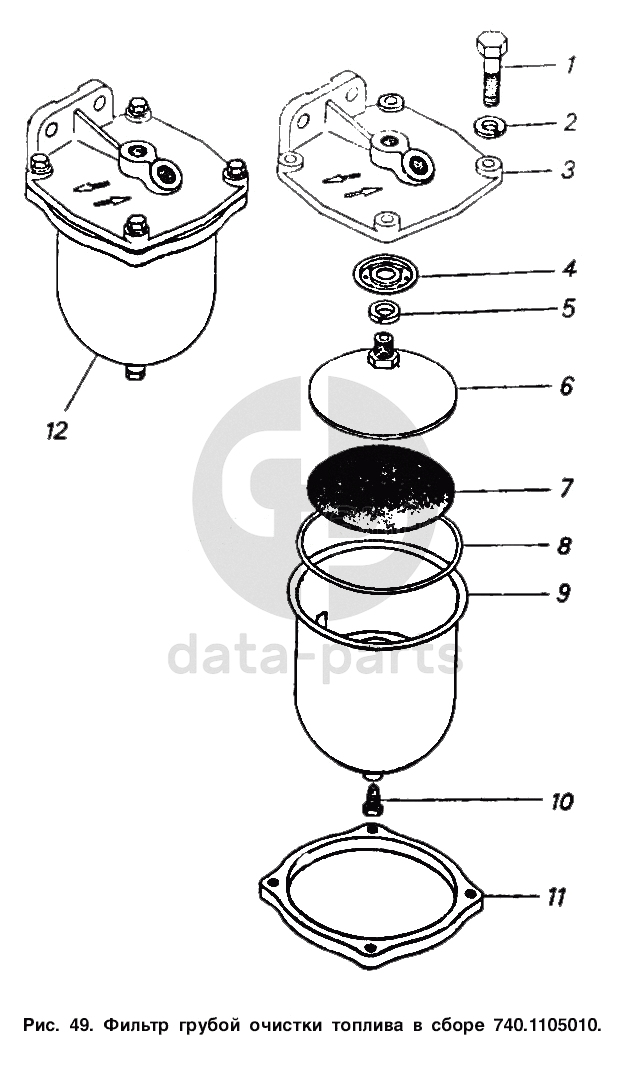 1
2
3
4
5
6
7
8
9
10
11
12

data-parts

Рис. 49. Фильтр грубой очистки топлива в сборе 740.1105010.