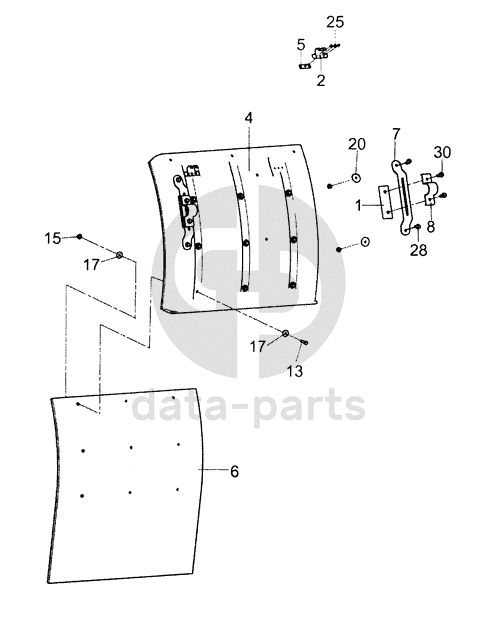 25
5
2
4
20
7
30
1
8
28
15
17
17
13
data-parts
6