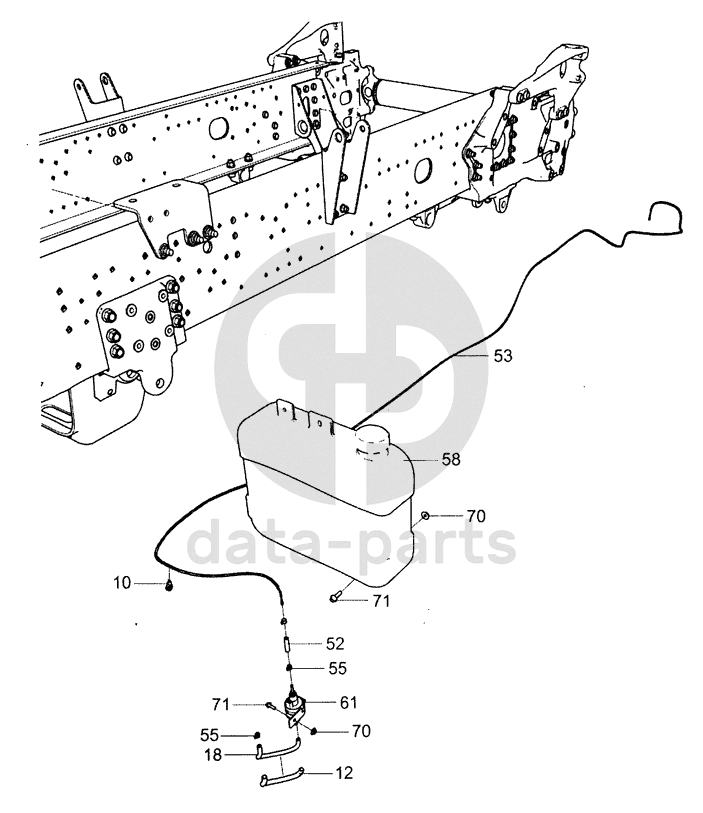 53
58
70
data-parts
10
71
52
55
71
61
55
70
18
12