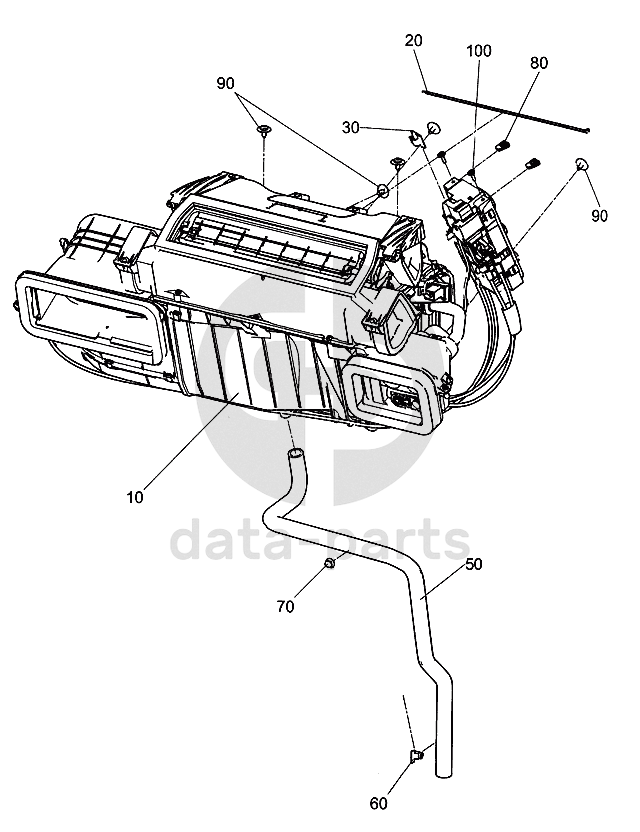 20
100
80
90
30
90
10
data-parts
50
70
60