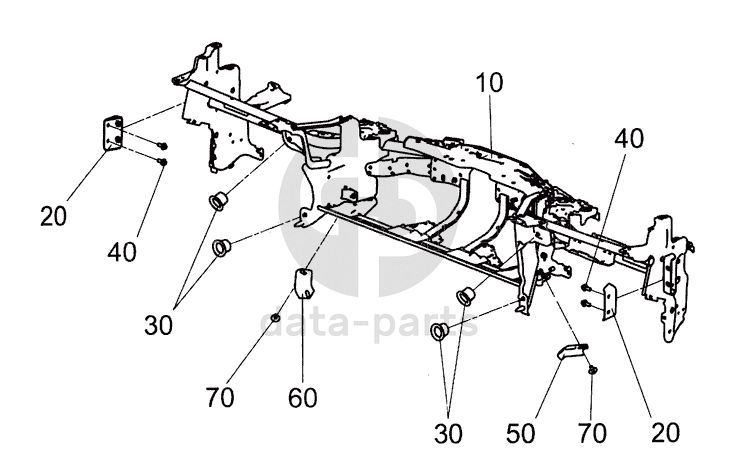 10

40

20

40

30

data-parts

70

60

30

50

70

20