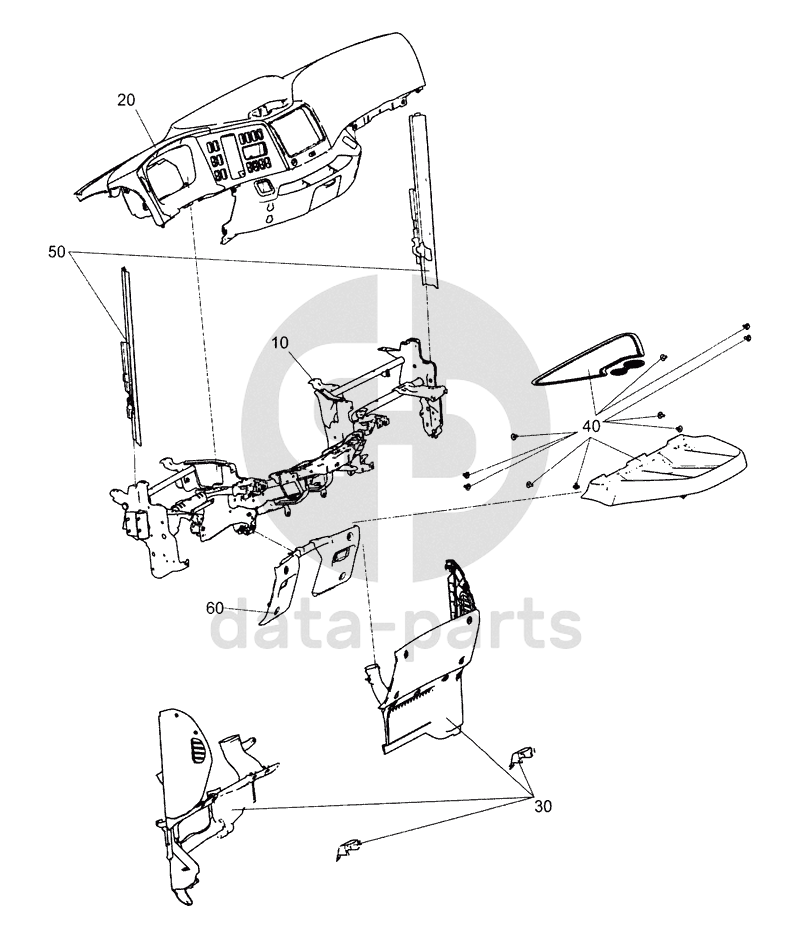 20

50

10

40

60

data-parts

30