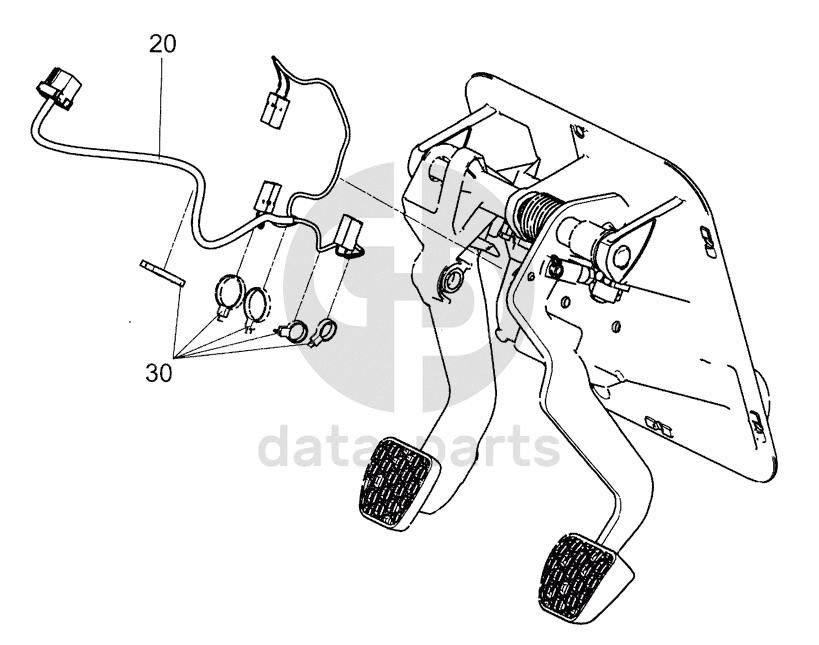 20

30

data parts