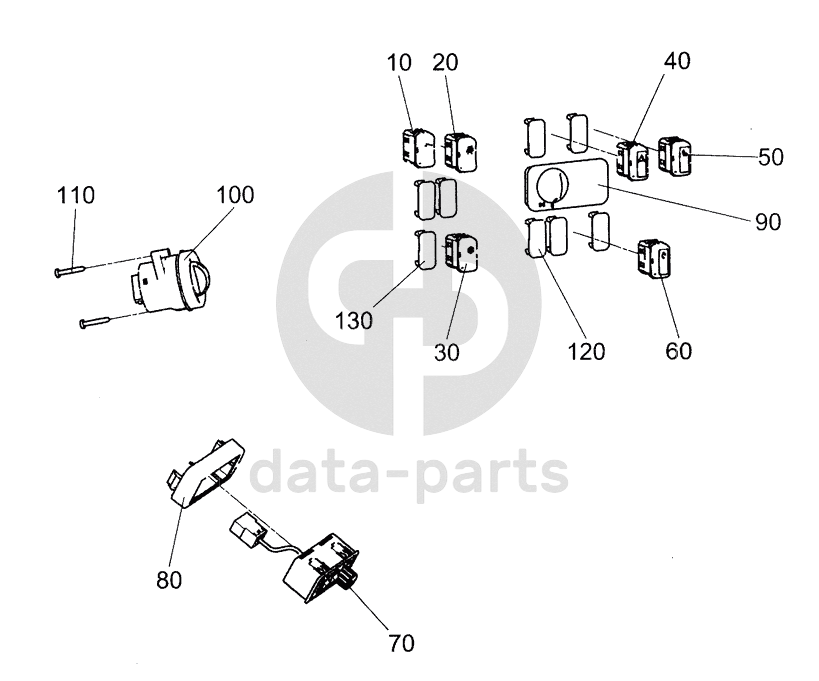 10
20
40
50
110
100
90
130
30
120
60
data-parts
80
70