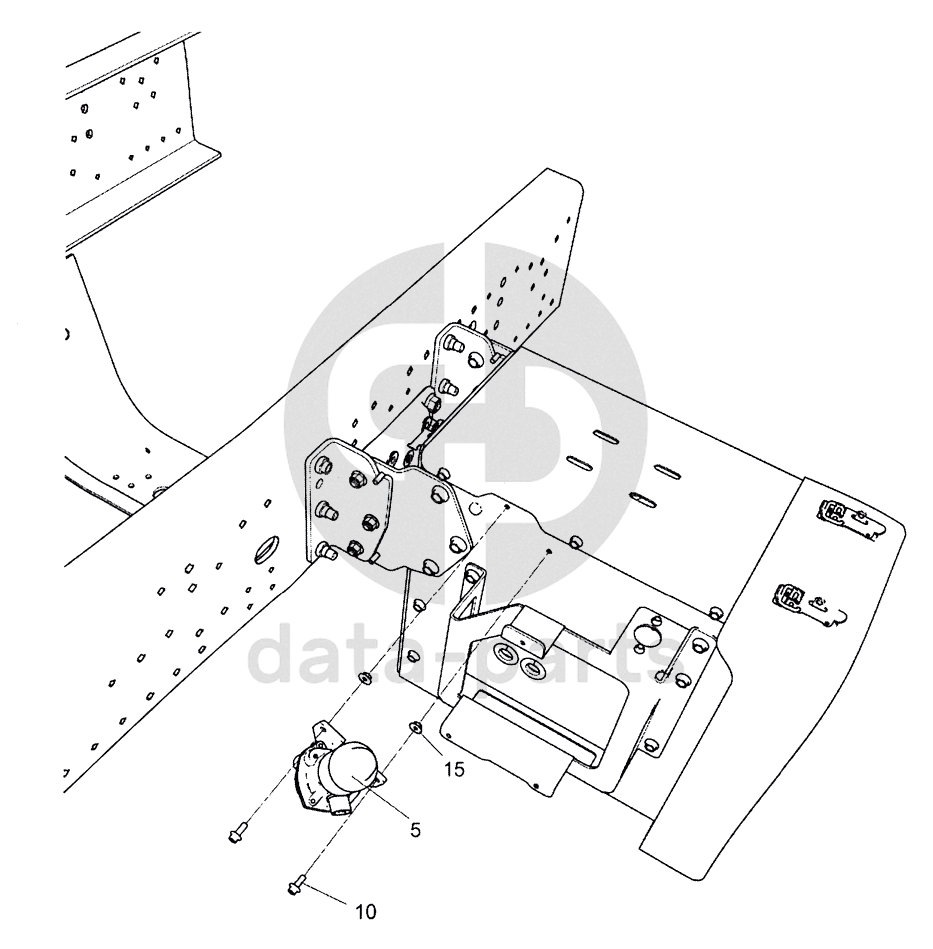 data-parts

15

5

10