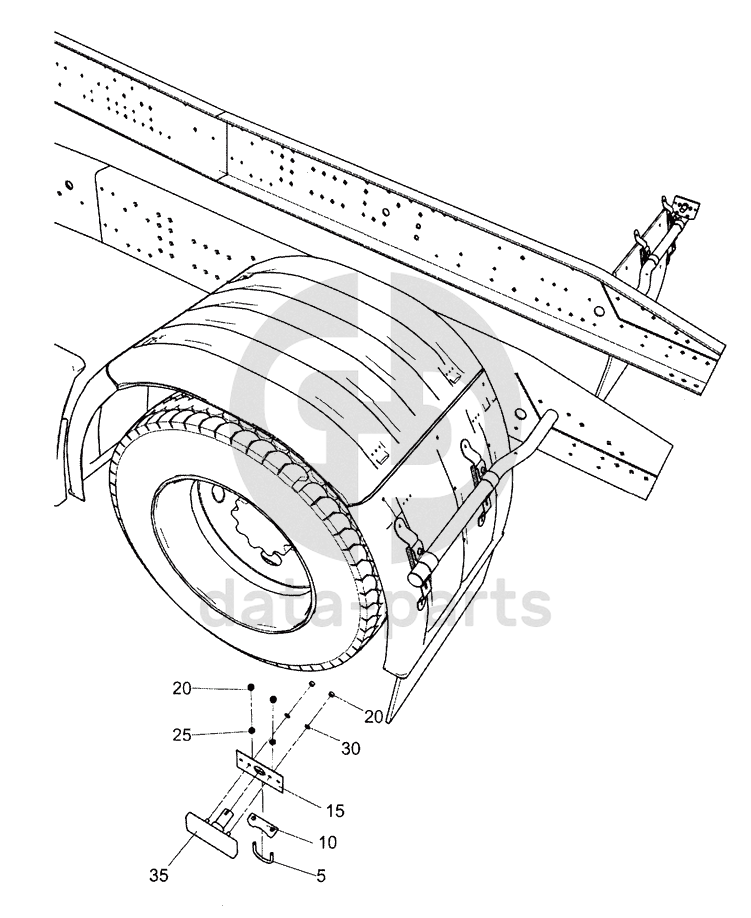 data-parts

20
20
25
30
15
10
35
5