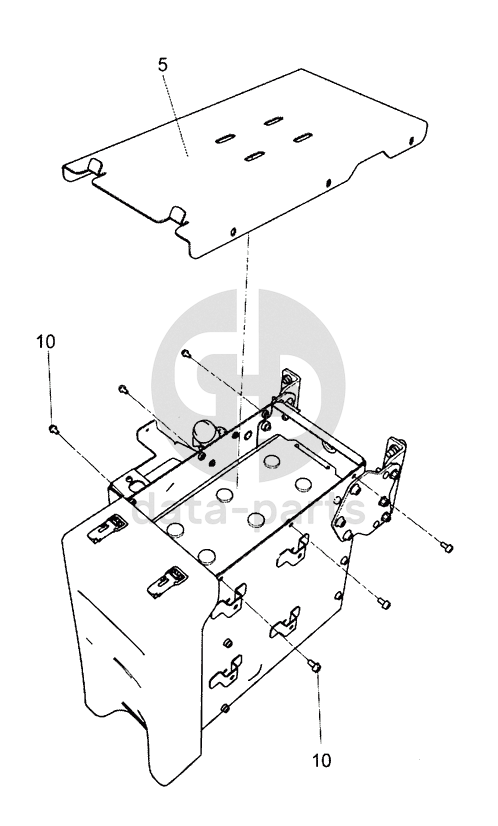 5

10

data-parts

10