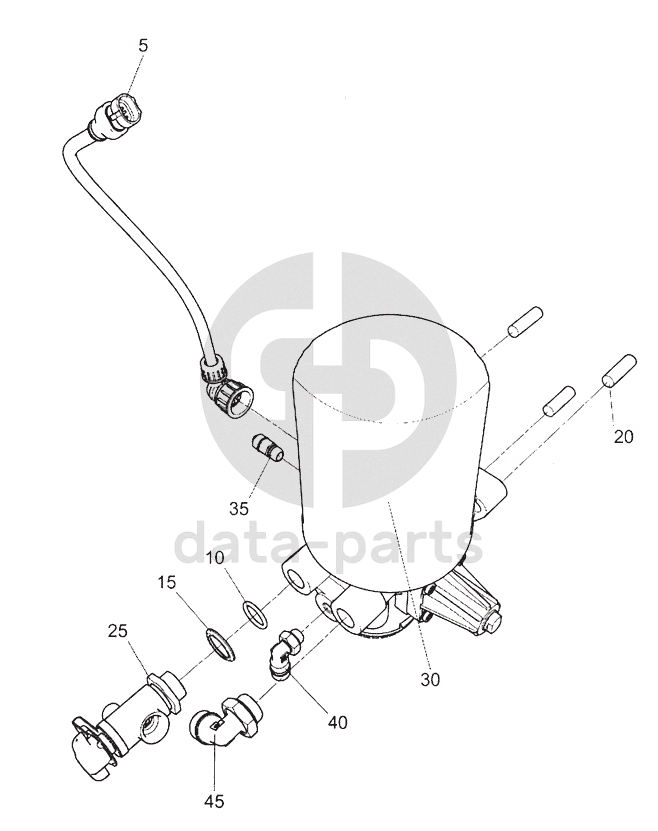 5

20

35

data-parts

10

15

25

30

40

45