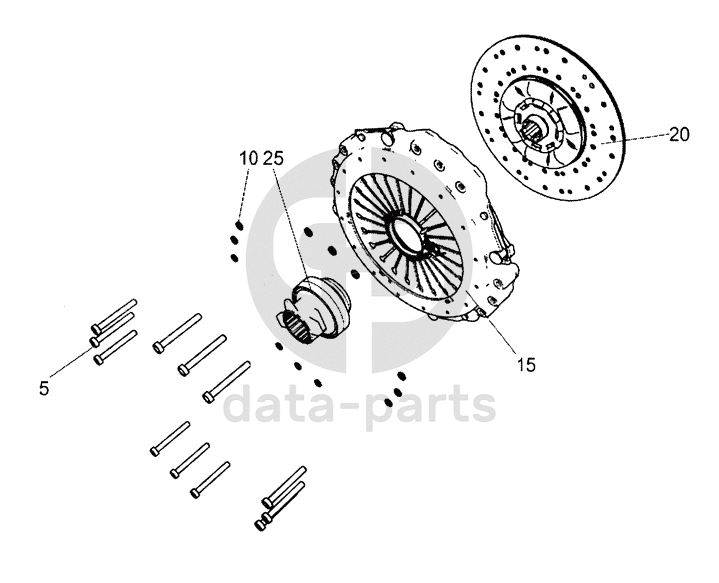 20
10 25
15
5
data-parts