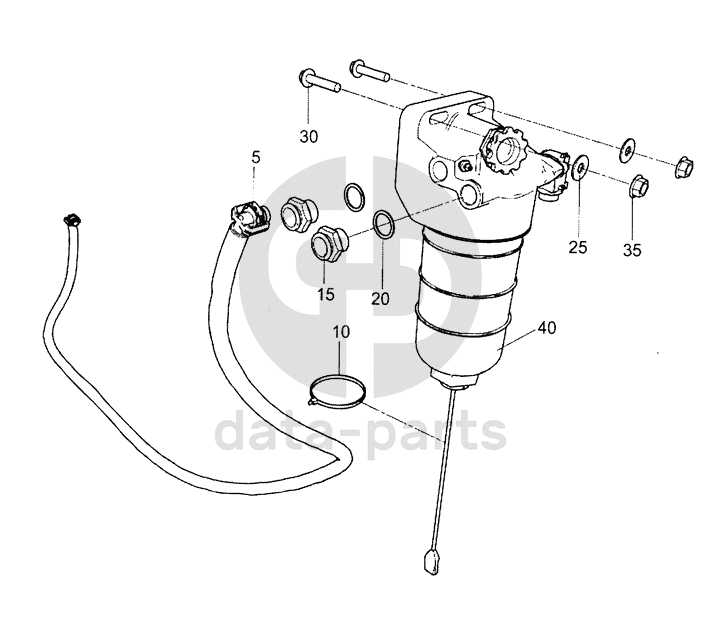 30
5
25
35
15
20
10
40
data-parts