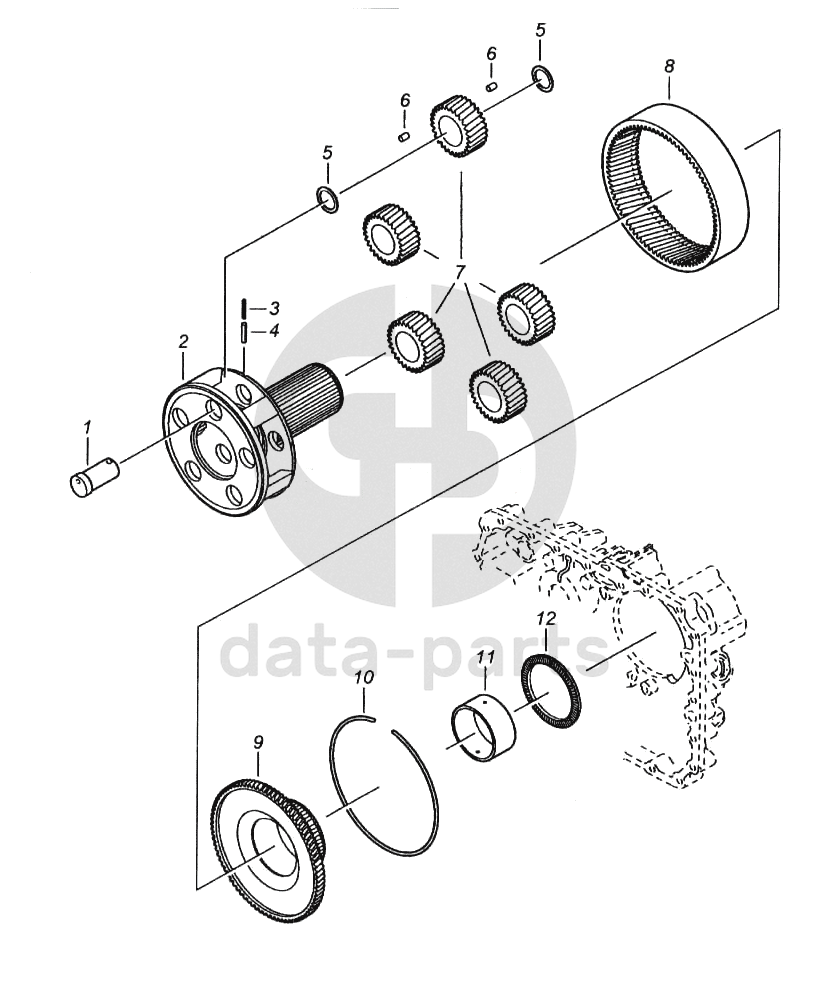 5
6
8
6
5
7
3
4
2
1
data-parts
12
11
10
9