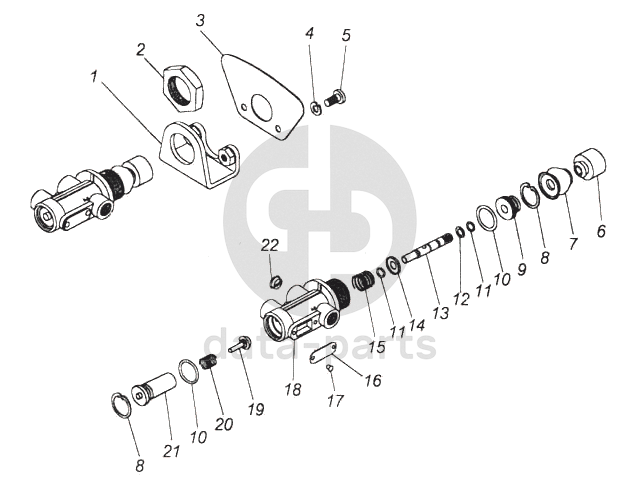 3
4
5
2
1
6
7
8
9
10
11
12
13
14
11
15
22
18
16
17
19
20
10
21
8
data-parts