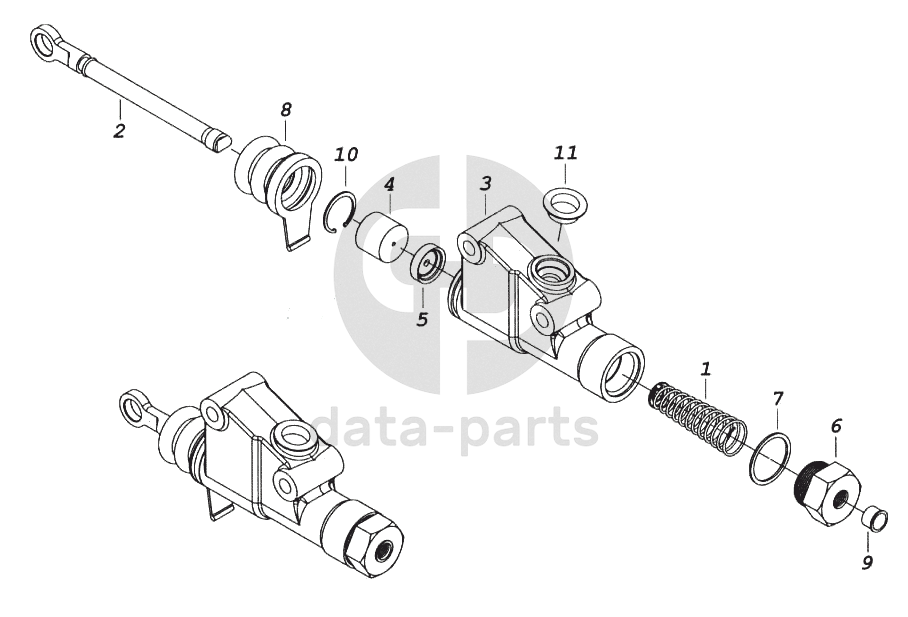 2
8
10
4
3
11
5
1
7
6
9
data-parts