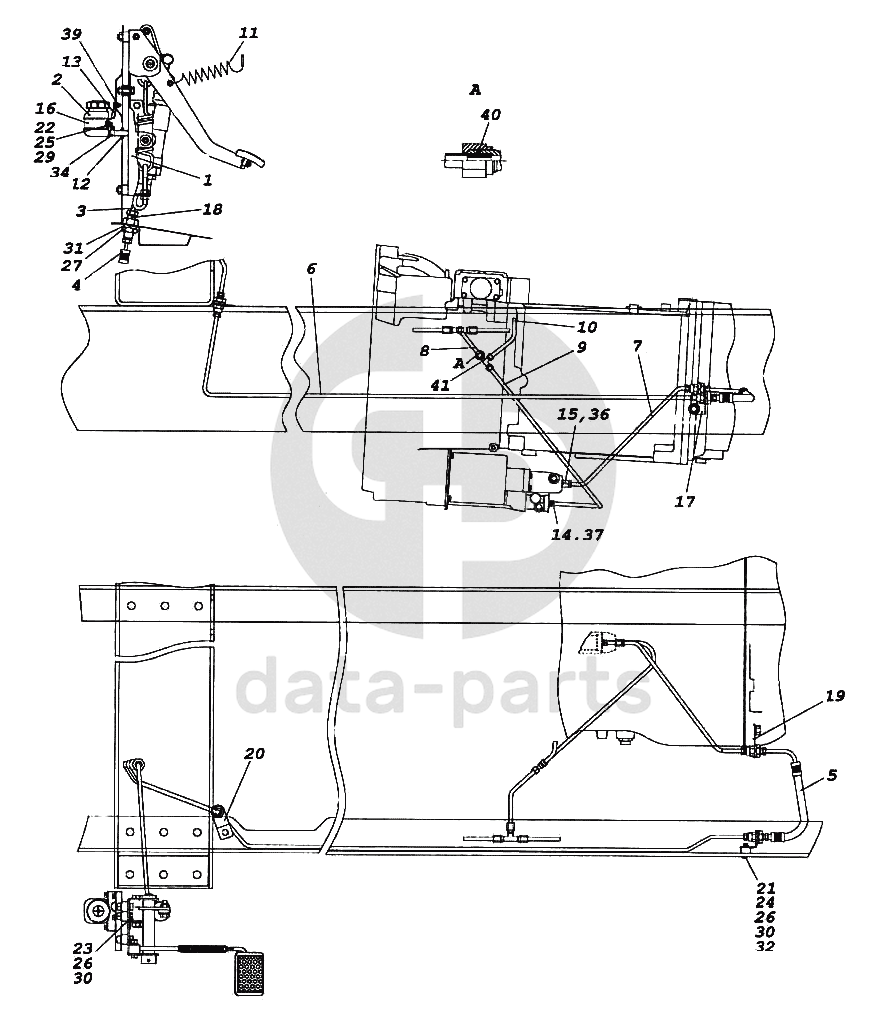 39
11
13
2
16
22
25
29
34
12
1
3
18
31
27
4
A
40
6
10
8
A
41
9
7
15,36
17
14.37
data-parts
19
20
5
21
24
26
30
32
23
26
30