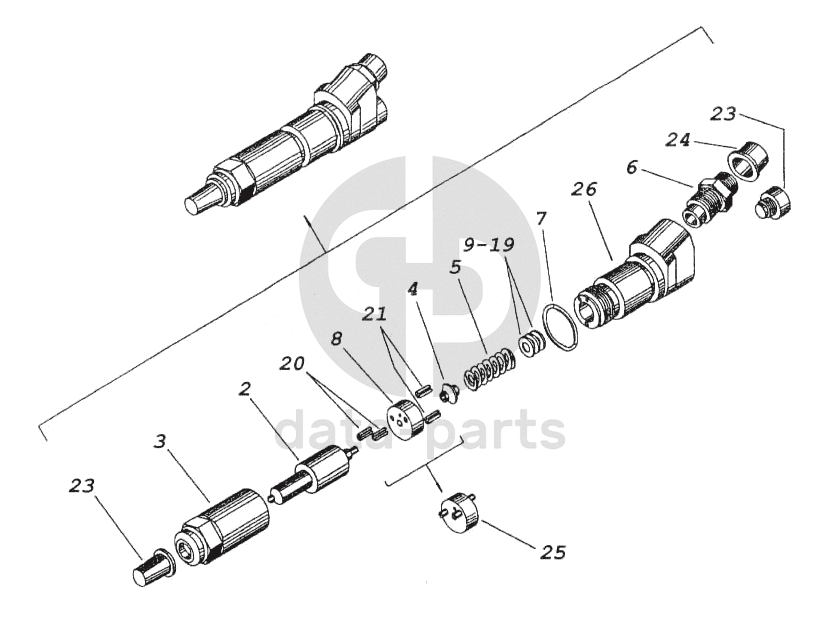 23
24
6
26
7
9-19
5
4
21
8
20
2
3
23
25
data-parts