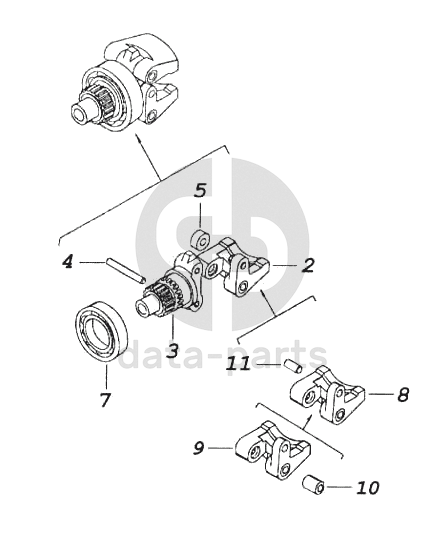 5
4
2
3
data-parts
11
7
8
9
10