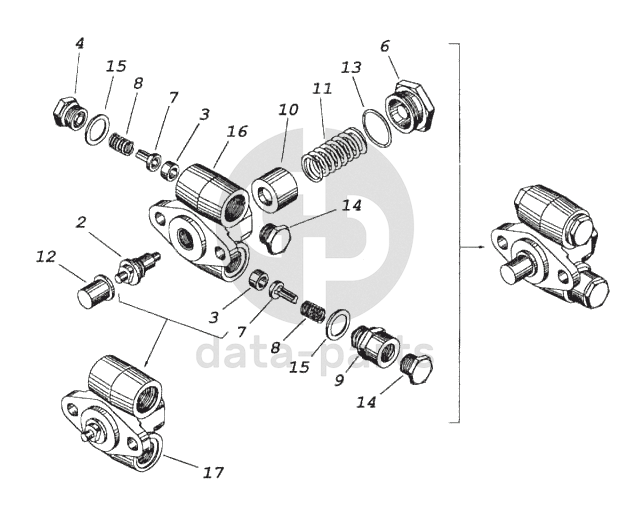 4
15
8
7
3
16
10
11
13
6
14
2
12
3
7
8
15
9
14
17
data-parts