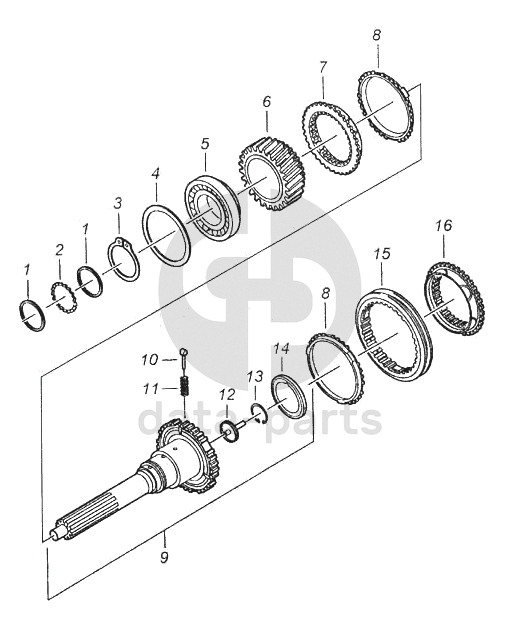 8
7
6
5
4
3
1
2
1
16
15
8
14
13
12
10
11
9
data parts