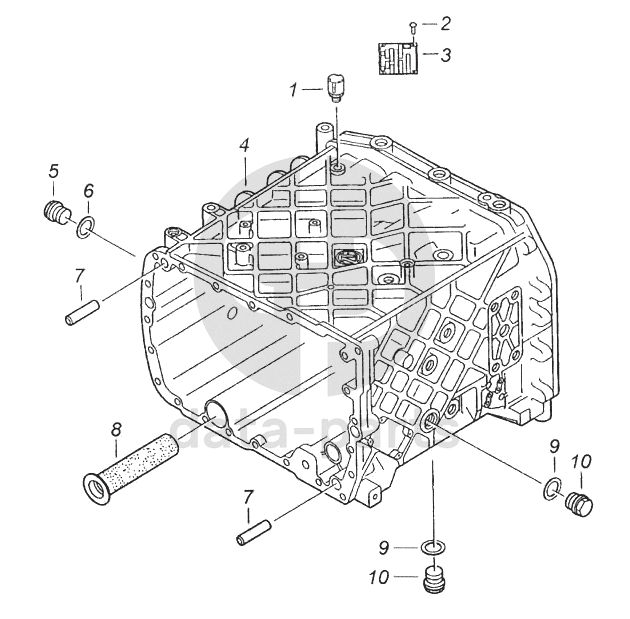 2
3
1
4
5
6
7
8
7
9
10
9
10
data-parts