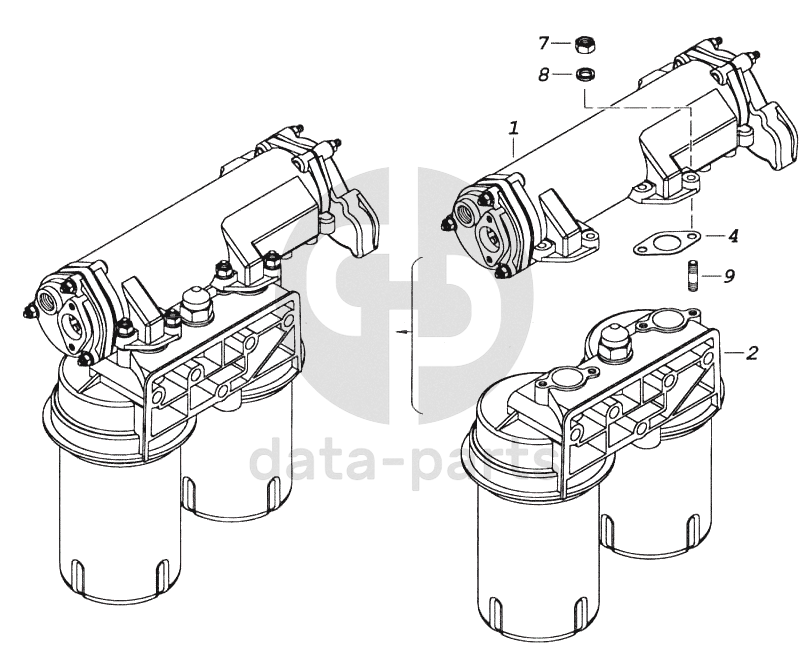 7
8
1
4
9
2
data-parts