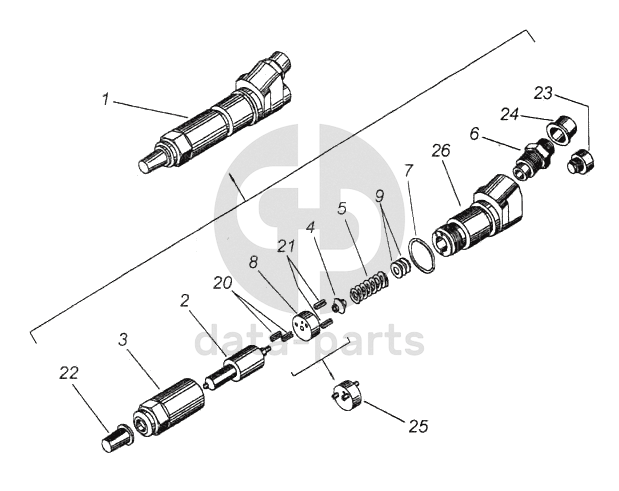 1
23
24
6
26
7
9
5
4
21
8
20
2
3
22
25
data-parts